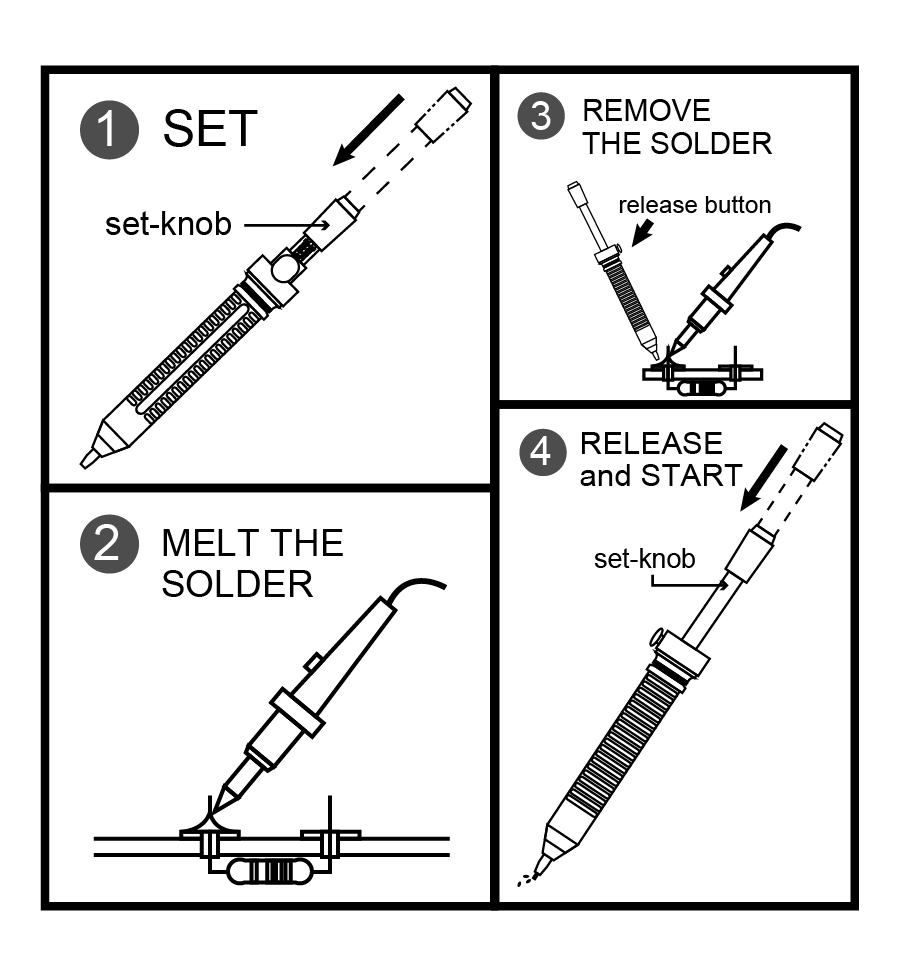 1 SET

set-knob

2 MELT THE SOLDER

3 REMOVE THE SOLDER

release button

4 RELEASE and START

set-knob